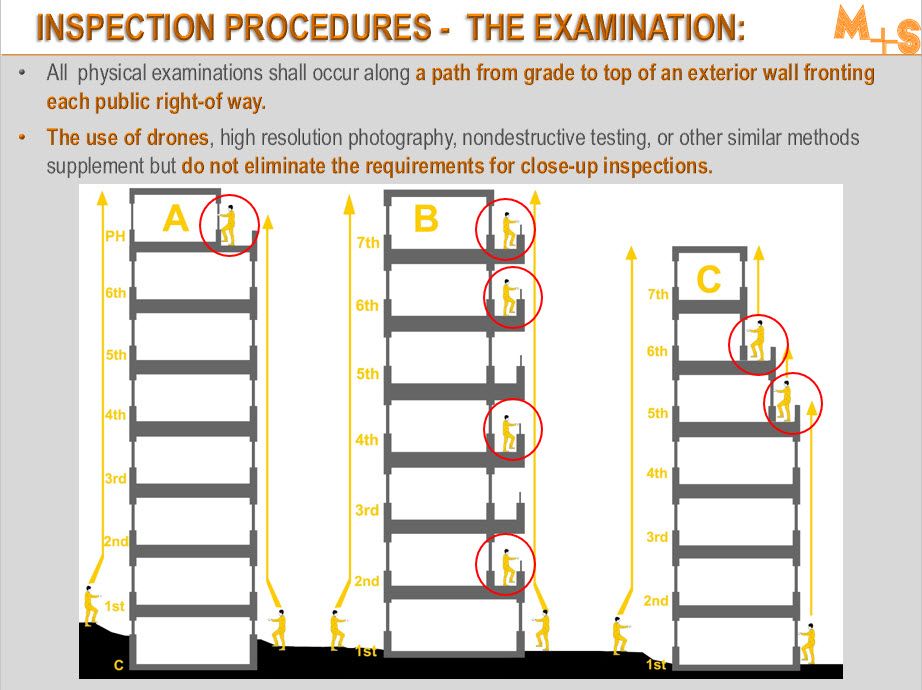 INSPECTION PROCEDURES - THE EXAMINATION:

M+S

• All physical examinations shall occur along a path from grade to top of an exterior wall fronting each public right-of way.

• The use of drones, high resolution photography, nondestructive testing, or other similar methods supplement but do not eliminate the requirements for close-up inspections.

A
PH
6th
5th
4th
3rd
2nd
1st
C

B
7th
6th
5th
4th
3rd
2nd
1st

C
7th
6th
5th
4th
3rd
2nd
1st