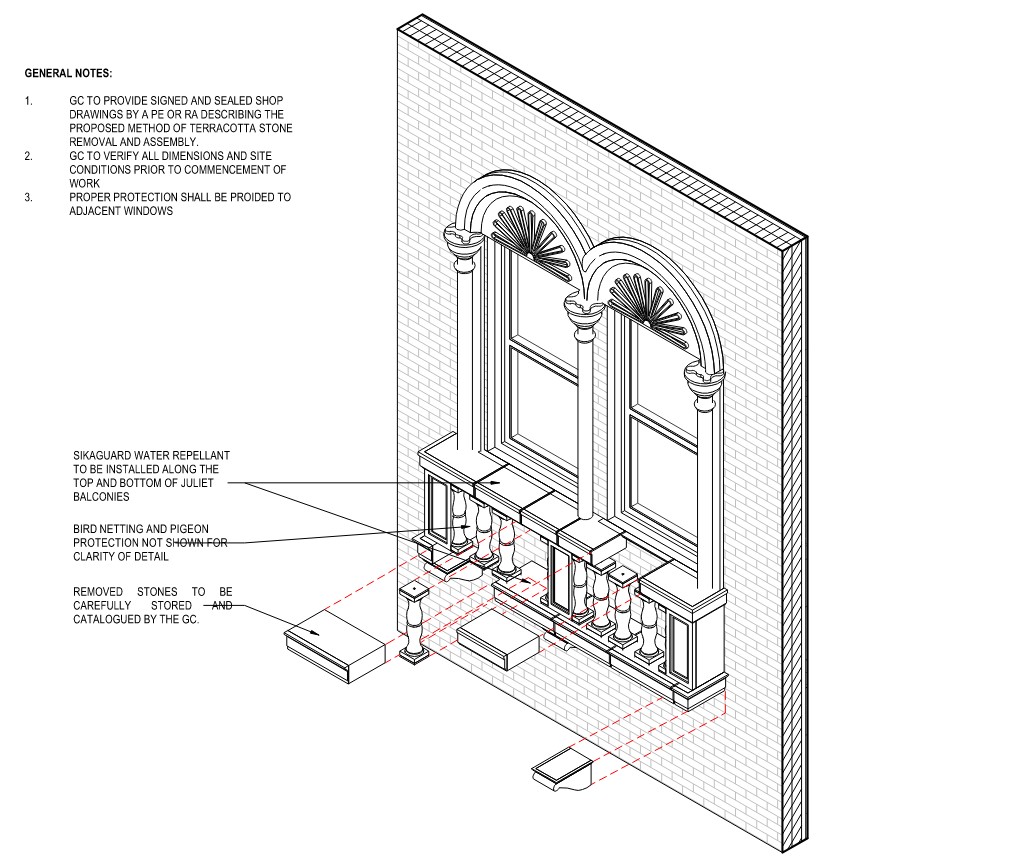 GENERAL NOTES:

1. GC TO PROVIDE SIGNED AND SEALED SHOP DRAWINGS BY A PE OR RA DESCRIBING THE PROPOSED METHOD OF TERRACOTTA STONE REMOVAL AND ASSEMBLY.
2. GC TO VERIFY ALL DIMENSIONS AND SITE CONDITIONS PRIOR TO COMMENCEMENT OF WORK
3. PROPER PROTECTION SHALL BE PROIDED TO ADJACENT WINDOWS

SIKAGUARD WATER REPELLANT TO BE INSTALLED ALONG THE TOP AND BOTTOM OF JULIET BALCONIES

BIRD NETTING AND PIGEON PROTECTION NOT SHOWN FOR CLARITY OF DETAIL

REMOVED STONES TO BE CAREFULLY STORED AND CATALOGUED BY THE GC.